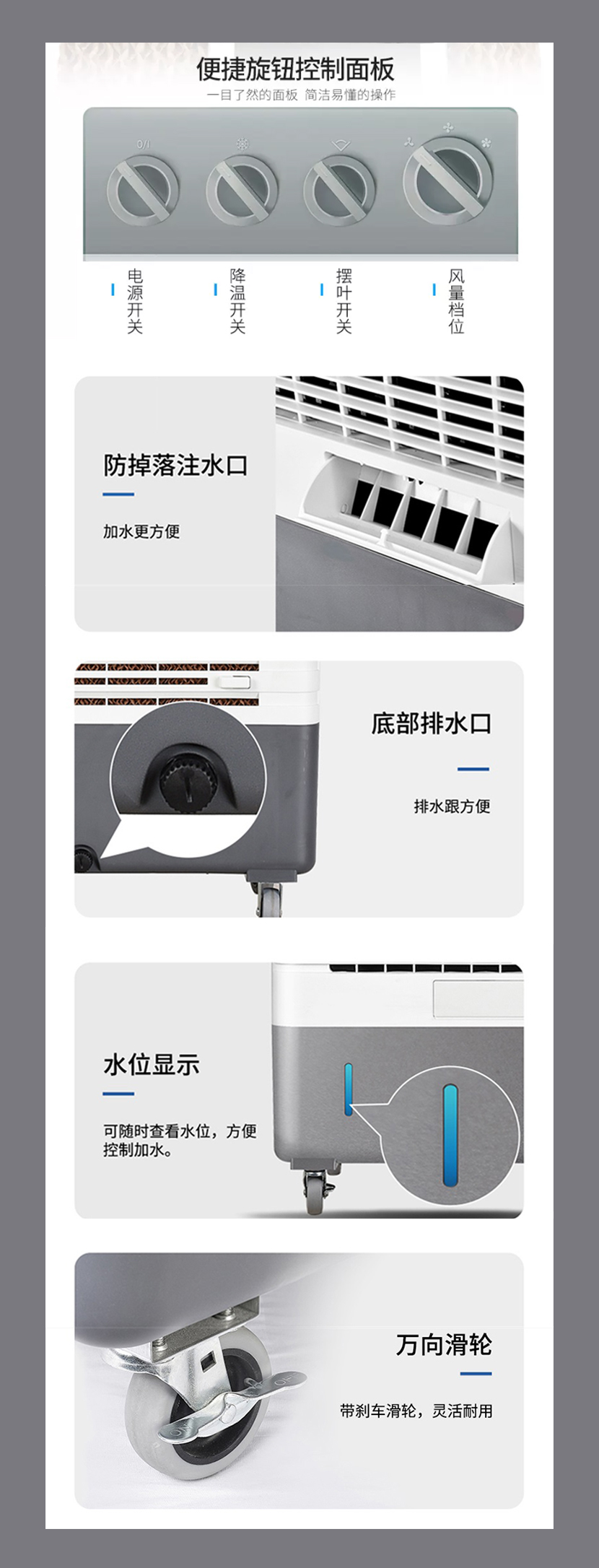 便捷旋钮控制面板

一目了然的面板 简洁易懂的操作

0/I

电源开关

降温开关

摆叶开关

风量档位

防掉落注水口

加水更方便

底部排水口

排水跟方便

水位显示

可随时查看水位，方便控制加水。

万向滑轮

带刹车滑轮，灵活耐用